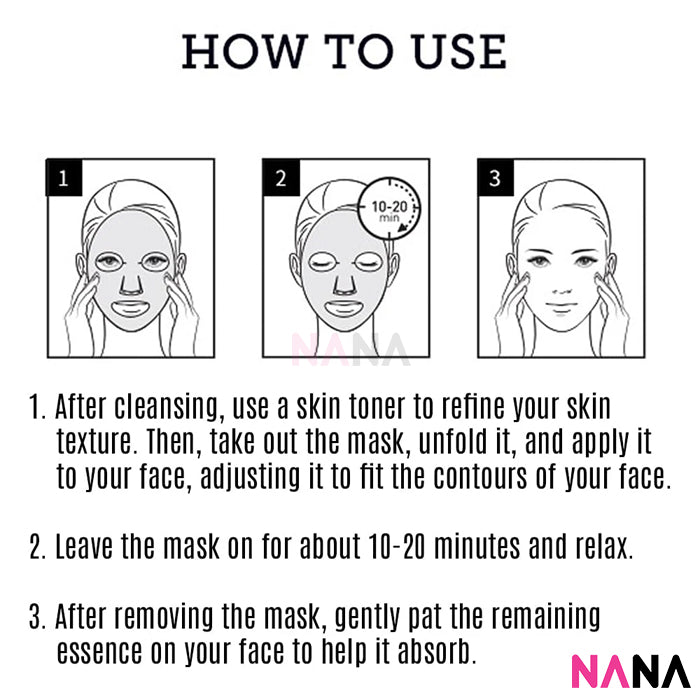 HOW TO USE

1

2

10-20 min

3

NANA

1. After cleansing, use a skin toner to refine your skin texture. Then, take out the mask, unfold it, and apply it to your face, adjusting it to fit the contours of your face.

2. Leave the mask on for about 10-20 minutes and relax.

3. After removing the mask, gently pat the remaining essence on your face to help it absorb.

NANA