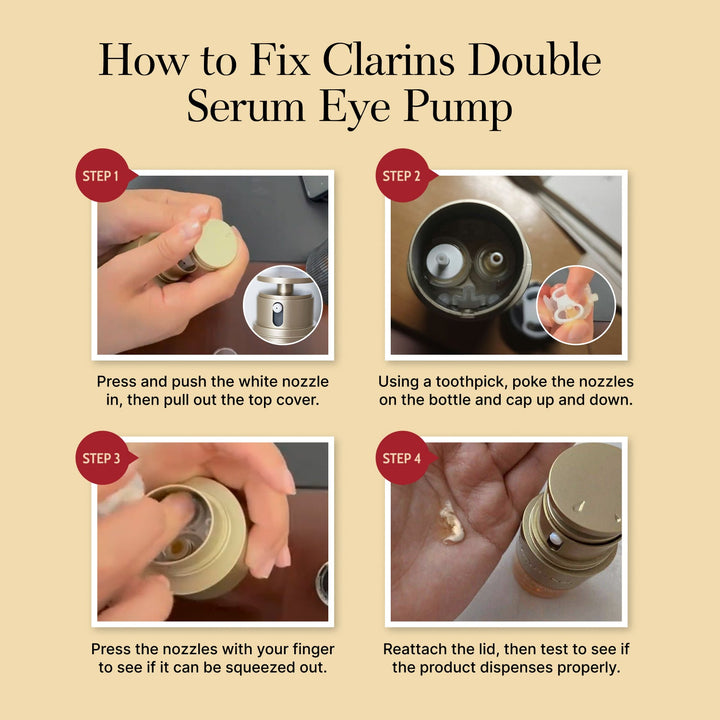 How to Fix Clarins Double Serum Eye Pump

STEP 1

Press and push the white nozzle in, then pull out the top cover.

STEP 2

Using a toothpick, poke the nozzles on the bottle and cap up and down.

STEP 3

Press the nozzles with your finger to see if it can be squeezed out.

STEP 4

Reattach the lid, then test to see if the product dispenses properly.